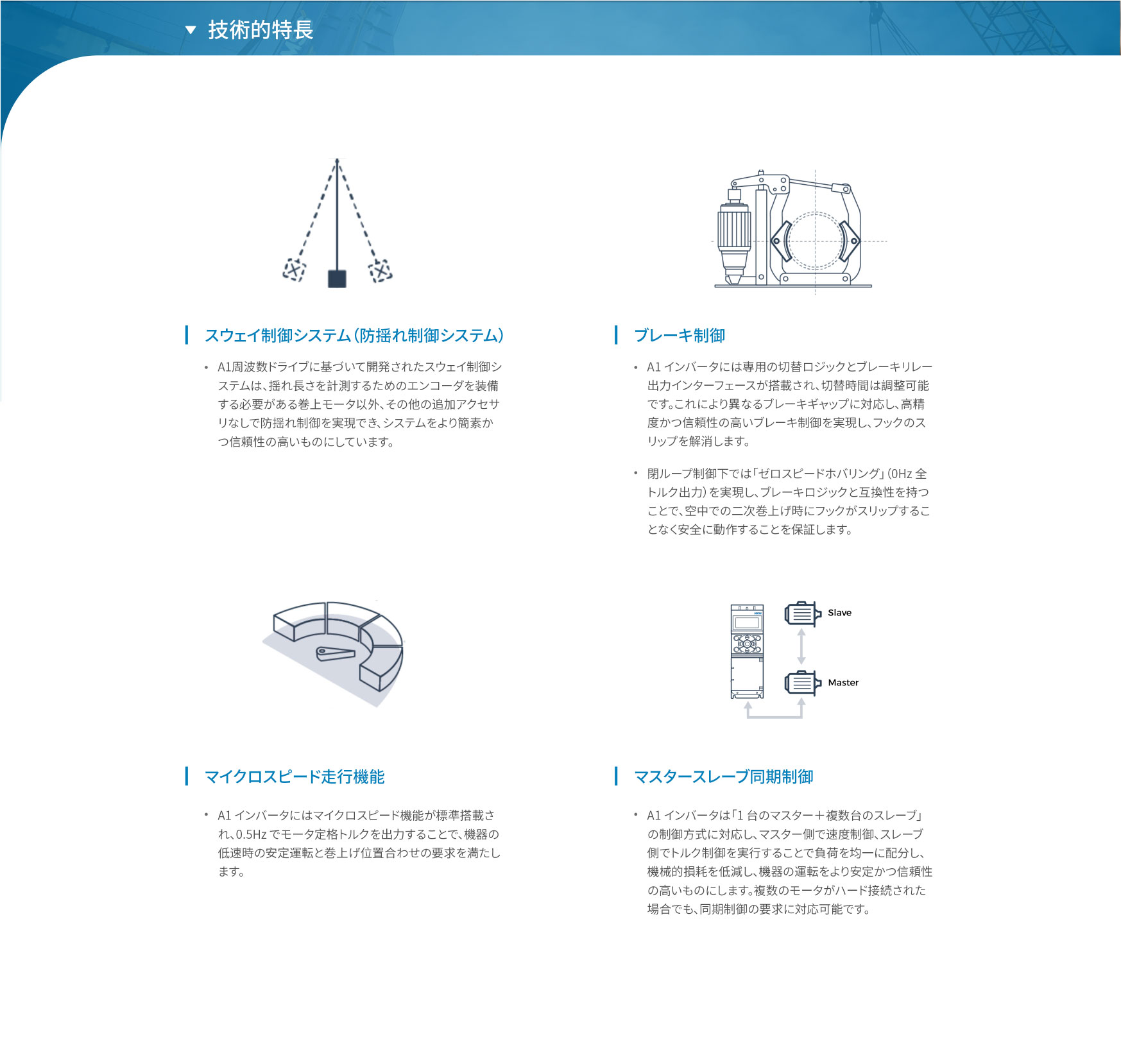 ▼ 技術的特長

スウェイ制御システム（防揺れ制御システム）

• A1周波数ドライブに基づいて開発されたスウェイ制御システムは、揺れ長さを計測するためのエンコーダを装備する必要がある巻上モータ以外、その他の追加アクセサリなしで防揺れ制御を実現でき、システムをより簡素かつ信頼性の高いものにしています。

ブレーキ制御

• A1 インバータには専用の切替ロジックとブレーキリレー出力インターフェースが搭載され、切替時間は調整可能です。これにより異なるブレーキギャップに対応し、高精度かつ信頼性の高いブレーキ制御を実現し、フックのスリップを解消します。

• 閉ループ制御下では「ゼロスピードホバリング」（0Hz 全トルク出力）を実現し、ブレーキロジックと互換性を持つことで、空中での二次巻上げ時にフックがスリップすることなく安全に動作することを保証します。

Slave

Master

マイクロスピード走行機能

• A1 インバータにはマイクロスピード機能が標準搭載され、0.5Hz でモータ定格トルクを出力することで、機器の低速時の安定運転と巻上げ位置合わせの要求を満たします。

マスタースレーブ同期制御

• A1 インバータは「1 台のマスター＋複数台のスレーブ」の制御方式に対応し、マスター側で速度制御、スレーブ側でトルク制御を実行することで負荷を均一に配分し、機械的損耗を低減し、機器の運転をより安定かつ信頼性の高いものにします。複数のモータがハード接続された場合でも、同期制御の要求に対応可能です。